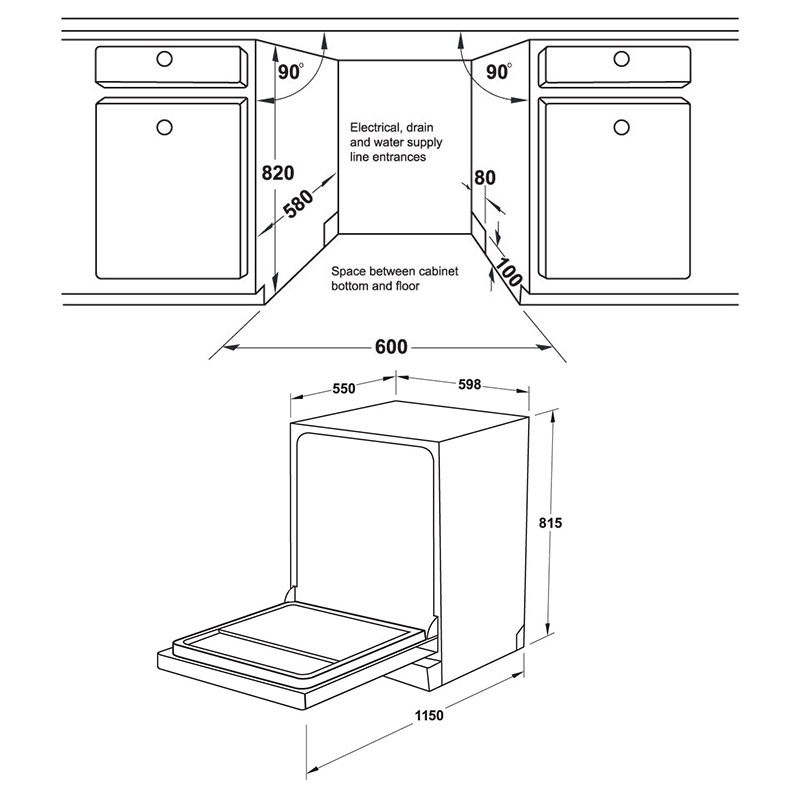 90°

90°

Electrical, drain and water supply line entrances

820

580

80

100

Space between cabinet bottom and floor

600

550

598

815

1150