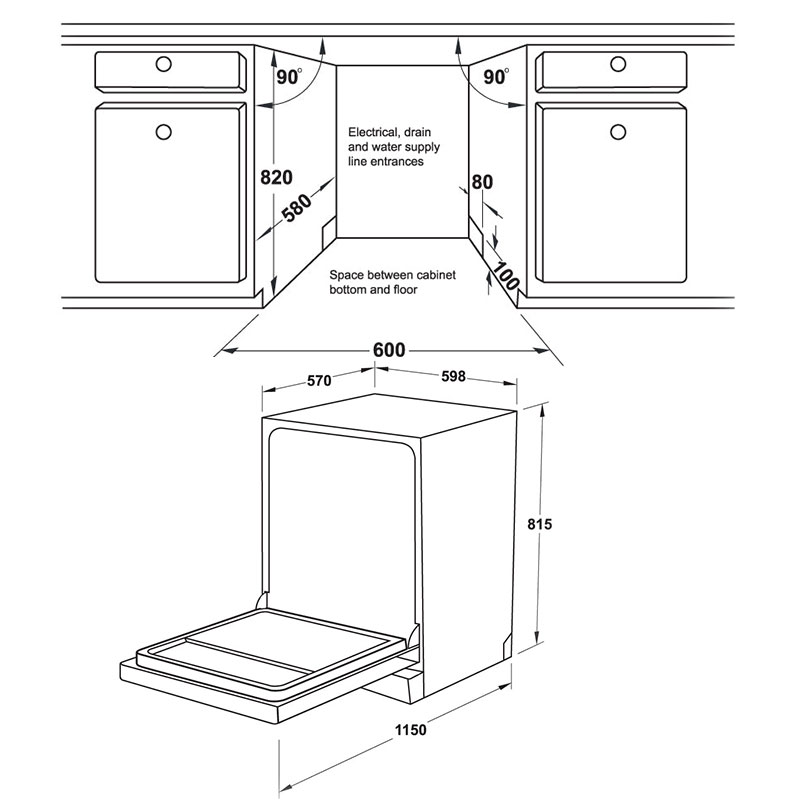 90°

90°

Electrical, drain and water supply line entrances

820

580

80

100

Space between cabinet bottom and floor

600

570

598

815

1150