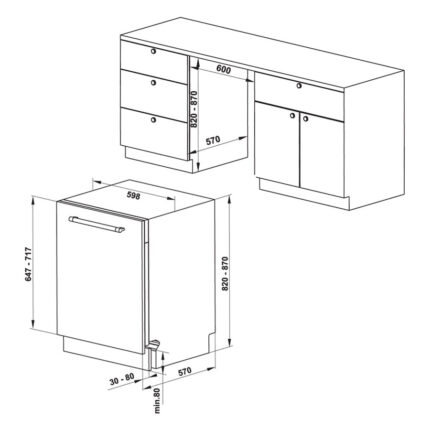 600
820 - 870
570
598
647 - 717
820 - 870
30 - 80
570
min.80