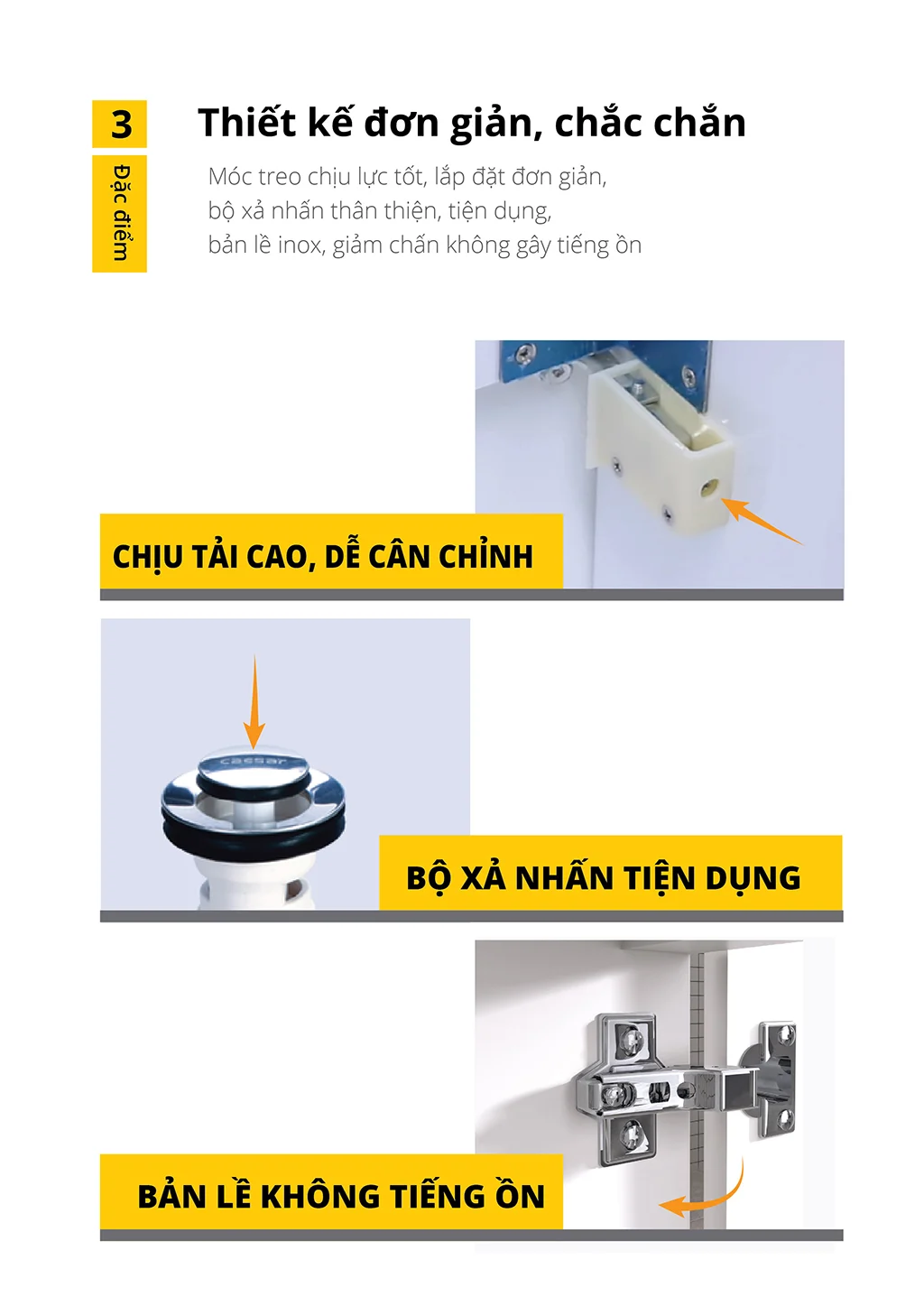 3

Đặc điểm

Thiết kế đơn giản, chắc chắn

Móc treo chịu lực tốt, lắp đặt đơn giản, bộ xả nhấn thân thiện, tiện dụng, bản lề inox, giảm chấn không gây tiếng ồn

CHỊU TẢI CAO, DỄ CÂN CHỈNH

caesar

BỘ XẢ NHẤN TIỆN DỤNG

BẢN LỀ KHÔNG TIẾNG ỒN