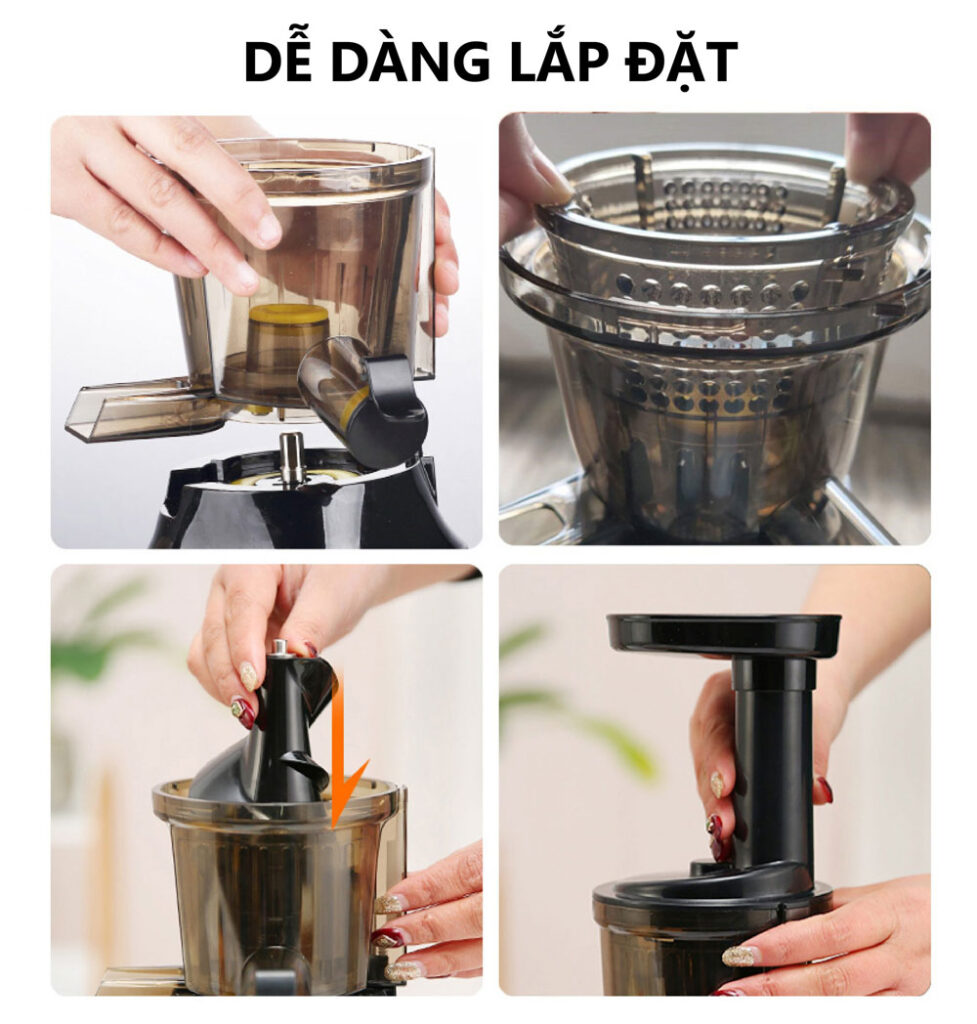 DỄ DÀNG LẮP ĐẶT