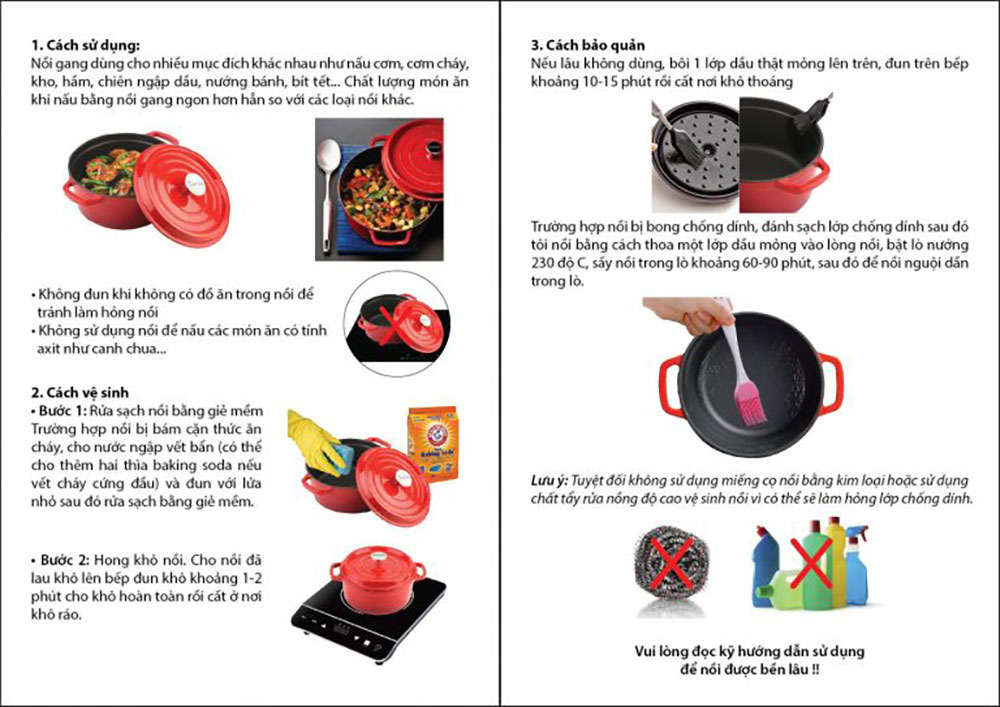 1. Cách sử dụng:
Nồi gang dùng cho nhiều mục đích khác nhau như nấu cơm, cơm cháy, kho, hầm, chiên ngập dầu, nướng bánh, bít tết... Chất lượng món ăn khi nấu bằng nồi gang ngon hơn hẳn so với các loại nồi khác.

• Không đun khi không có đồ ăn trong nồi để tránh làm hỏng nồi
• Không sử dụng nồi để nấu các món ăn có tính axit như canh chua...

2. Cách vệ sinh
• Bước 1: Rửa sạch nồi bằng giẻ mềm
Trường hợp nồi bị bám cặn thức ăn cháy, cho nước ngập vết bẩn (có thể cho thêm hai thìa baking soda nếu vết cháy cứng đầu) và đun với lửa nhỏ sau đó rửa sạch bằng giẻ mềm.

• Bước 2: Hong khô nồi. Cho nồi đã lau khô lên bếp đun khô khoảng 1-2 phút cho khô hoàn toàn rồi cất ở nơi khô ráo.

3. Cách bảo quản
Nếu lâu không dùng, bôi 1 lớp dầu thật mỏng lên trên, đun trên bếp khoảng 10-15 phút rồi cất nơi khô thoáng

Trường hợp nồi bị bong chống dính, đánh sạch lớp chống dính sau đó tôi nồi bằng cách thoa một lớp dầu mỏng vào lòng nồi, bật lò nướng 230 độ C, sấy nồi trong lò khoảng 60-90 phút, sau đó để nồi nguội dần trong lò.

Lưu ý: Tuyệt đối không sử dụng miếng cọ nồi bằng kim loại hoặc sử dụng chất tẩy rửa nồng độ cao vệ sinh nồi vì có thể sẽ làm hỏng lớp chống dính.

Vui lòng đọc kỹ hướng dẫn sử dụng để nồi được bền lâu !!