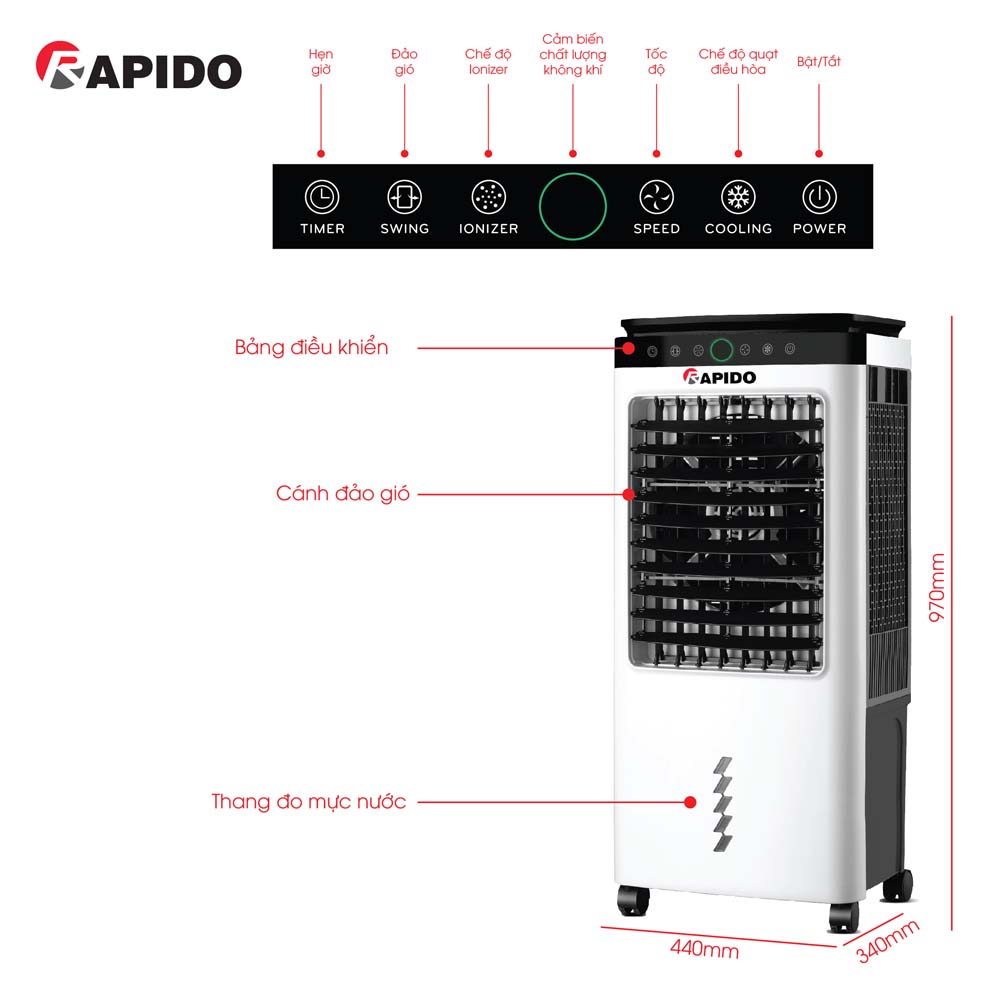 RAPIDO

Hẹn giờ

Đảo gió

Chế độ Ionizer

Cảm biến chất lượng không khí

Tốc độ

Chế độ quạt điều hòa

Bật/Tắt

TIMER SWING IONIZER SPEED COOLING POWER

Bảng điều khiển

RAPIDO

Cánh đảo gió

Thang đo mực nước

970mm

440mm

340mm