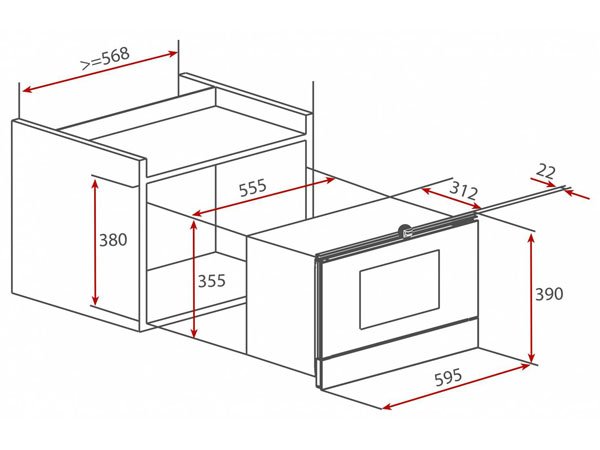 >=568

555

312

22

380

355

390

595