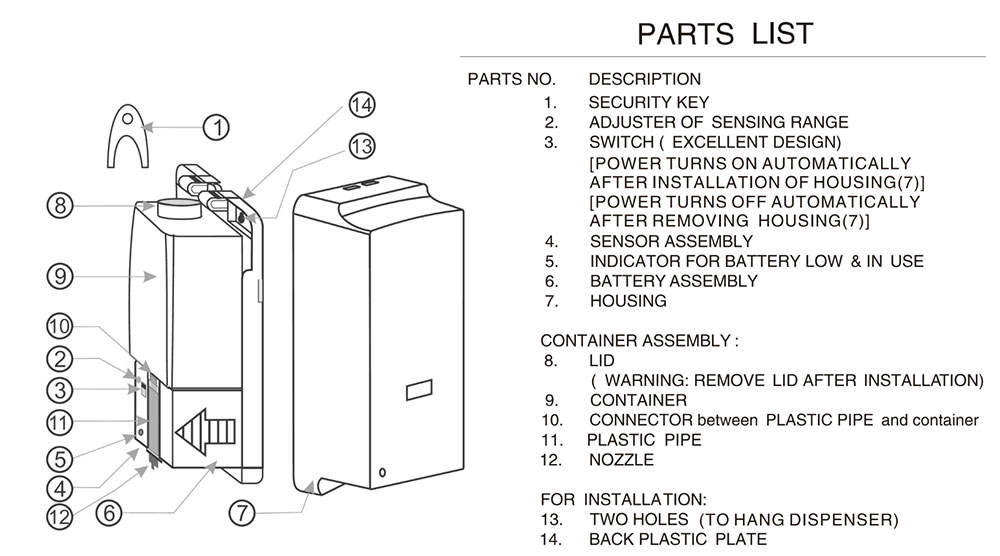 1
14
13
8
9
10
2
3
11
5
4
12
6
7

PARTS LIST

PARTS NO. DESCRIPTION
1. SECURITY KEY
2. ADJUSTER OF SENSING RANGE
3. SWITCH ( EXCELLENT DESIGN)
[POWER TURNS ON AUTOMATICALLY AFTER INSTALLATION OF HOUSING(7)]
[POWER TURNS OFF AUTOMATICALLY AFTER REMOVING HOUSING(7)]
4. SENSOR ASSEMBLY
5. INDICATOR FOR BATTERY LOW & IN USE
6. BATTERY ASSEMBLY
7. HOUSING

CONTAINER ASSEMBLY :
8. LID
( WARNING: REMOVE LID AFTER INSTALLATION)
9. CONTAINER
10. CONNECTOR between PLASTIC PIPE and container
11. PLASTIC PIPE
12. NOZZLE

FOR INSTALLATION:
13. TWO HOLES (TO HANG DISPENSER)
14. BACK PLASTIC PLATE